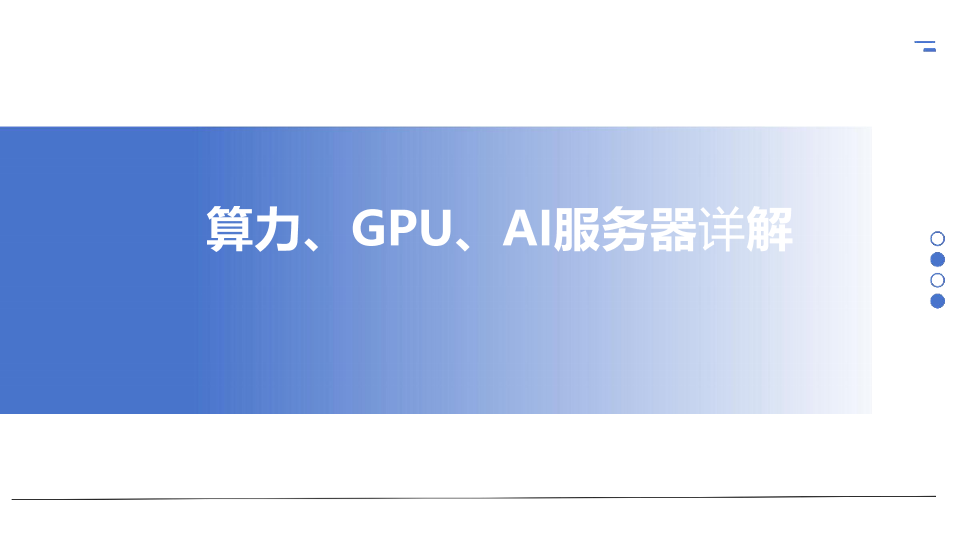 算力、GPU、AI服务器详解