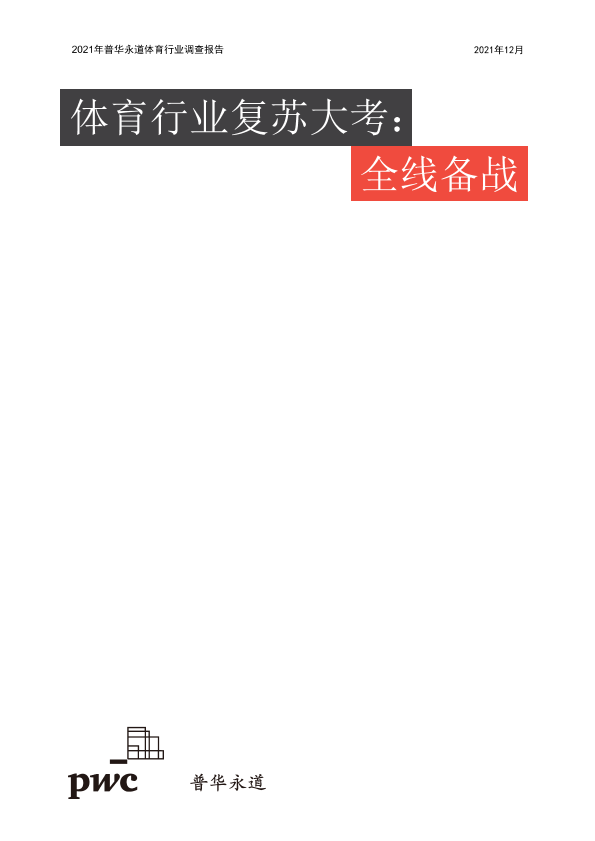 2021年普华永道体育行业调查报告 2021年12月

体育行业复苏大考：

全线备战

pwc 普华永道